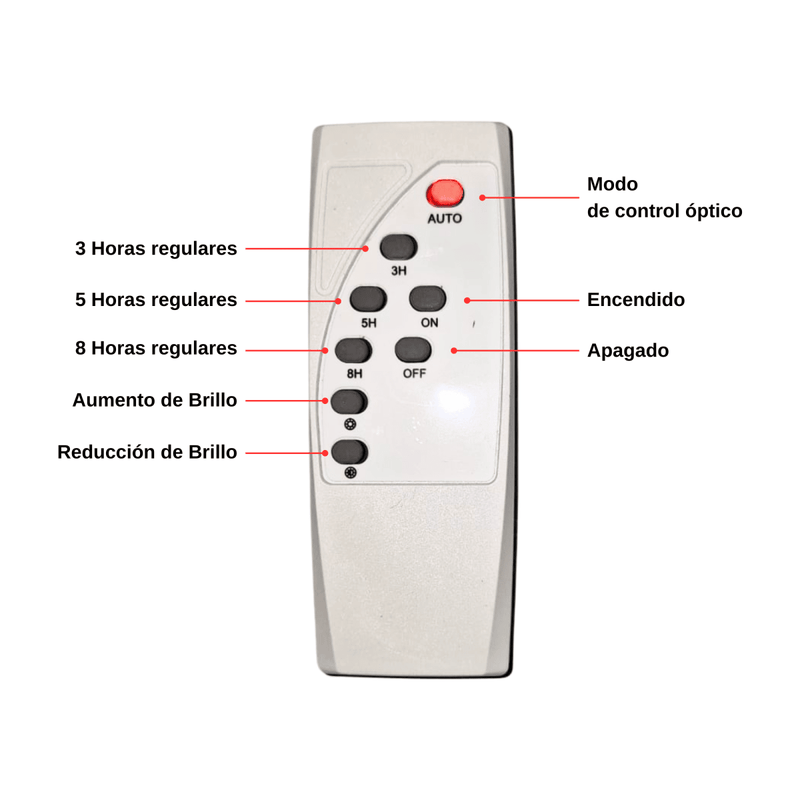 Modo
de control óptico

AUTO

3 Horas regulares

3H

5 Horas regulares

5H

ON

Encendido

8 Horas regulares

8H

OFF

Apagado

Aumento de Brillo

Reducción de Brillo